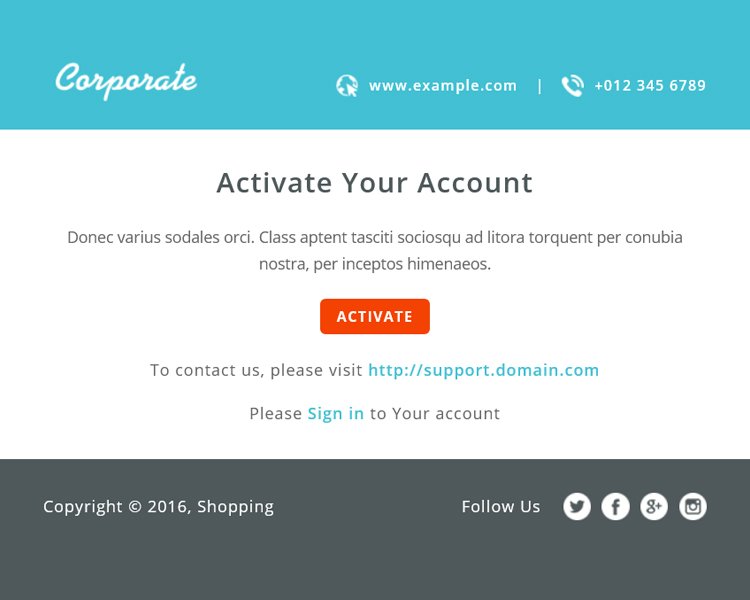 Corporate

www.example.com | +012 345 6789

Activate Your Account

Donec varius sodales orci. Class aptent tasciti sociosqu ad litora torquent per conubia nostra, per inceptos himenaeos.

ACTIVATE

To contact us, please visit http://support.domain.com

Please Sign in to Your account

Copyright © 2016, Shopping

Follow Us