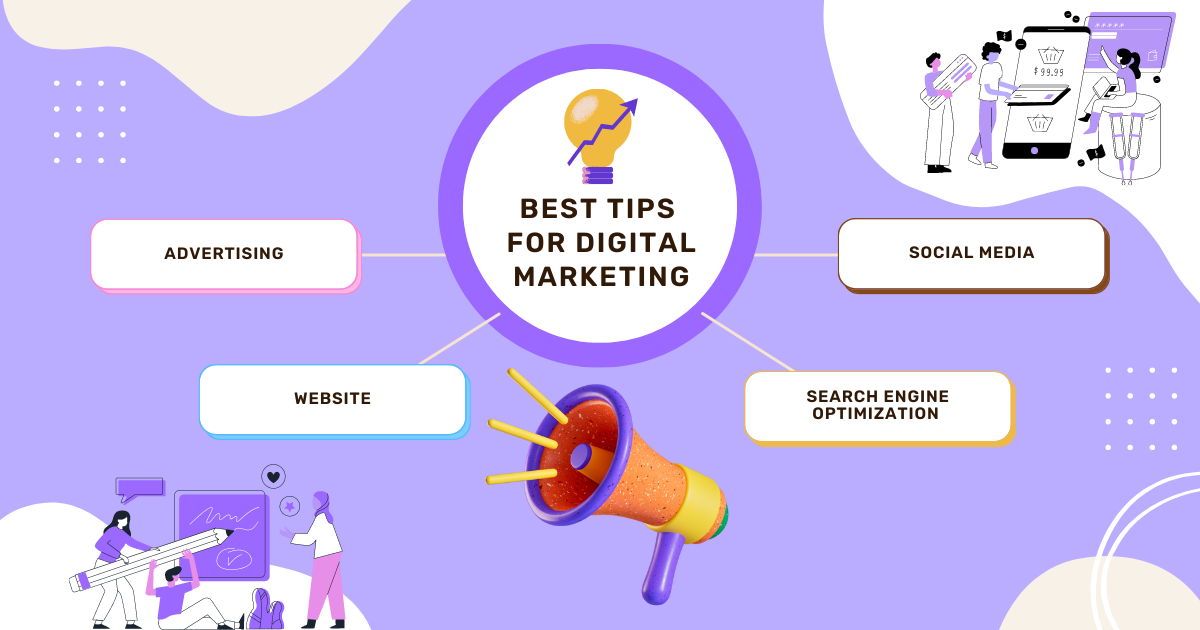 BEST TIPS FOR DIGITAL MARKETING

ADVERTISING

SOCIAL MEDIA

WEBSITE

SEARCH ENGINE OPTIMIZATION

₱99.99