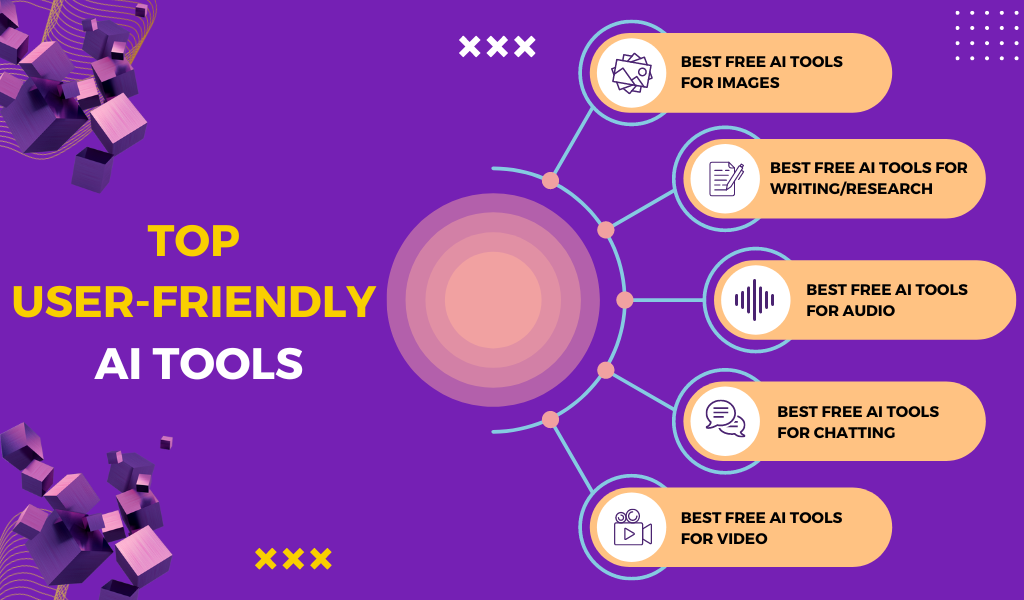 TOP
USER-FRIENDLY
AI TOOLS

BEST FREE AI TOOLS FOR IMAGES

BEST FREE AI TOOLS FOR WRITING/RESEARCH

BEST FREE AI TOOLS FOR AUDIO

BEST FREE AI TOOLS FOR CHATTING

BEST FREE AI TOOLS FOR VIDEO